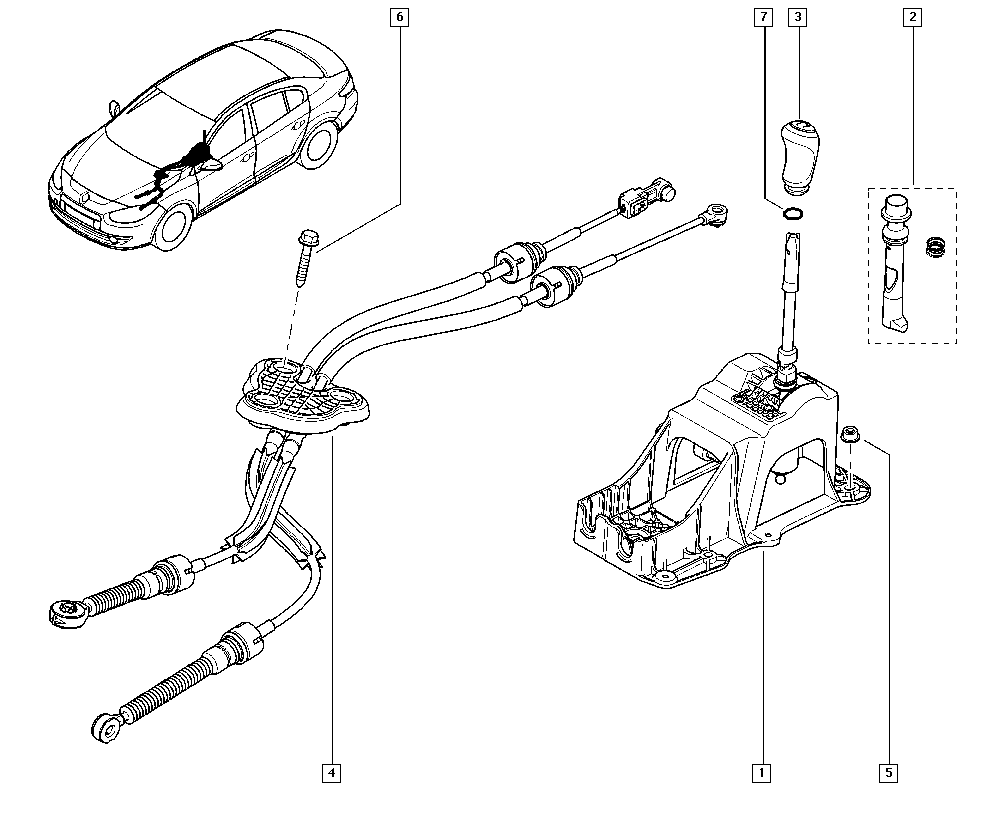 6
7
3
2
4
1
5